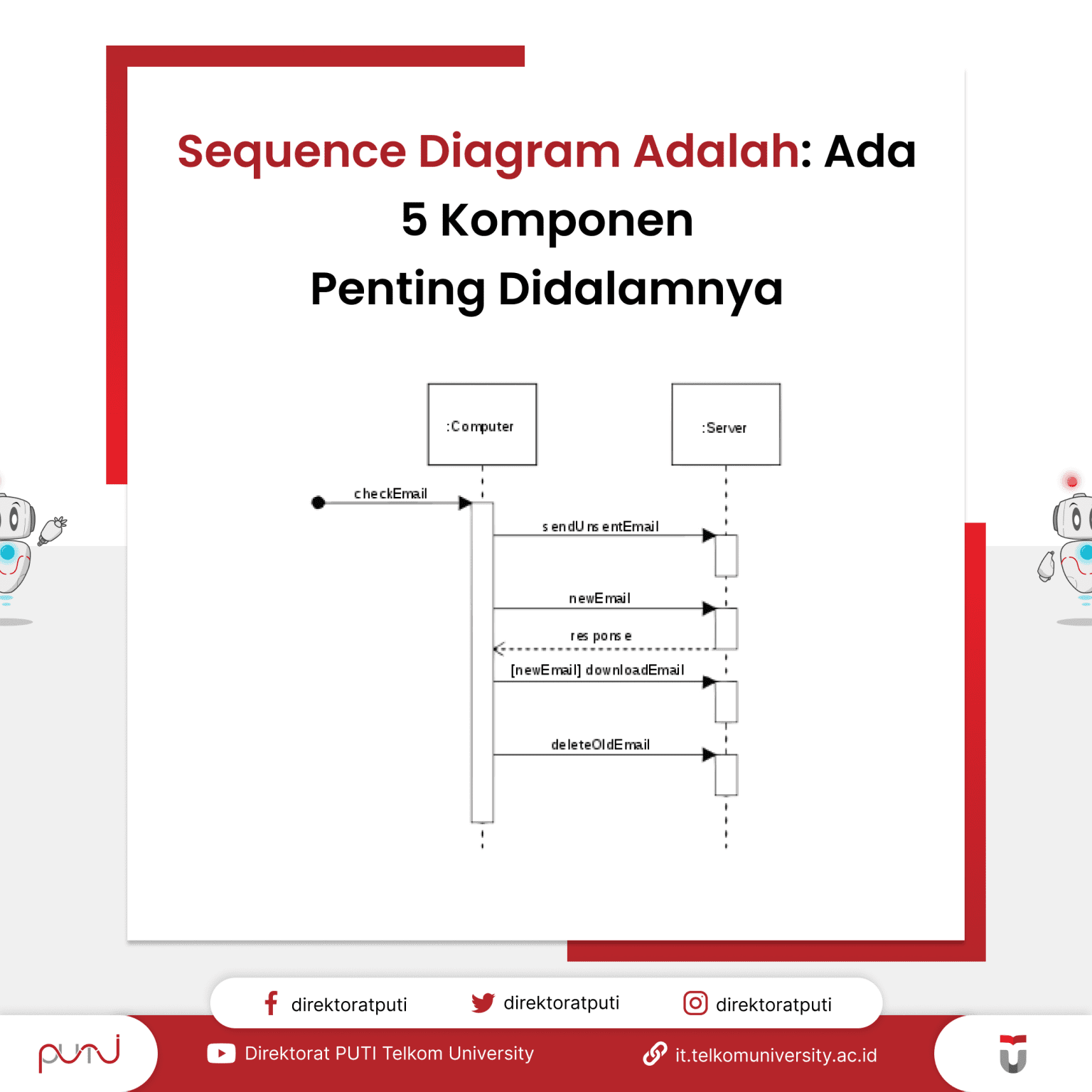 Sequence Diagram Adalah: Ada 5 Komponen Penting Didalamnya

:Computer

:Server

checkEmail

sendUnsentEmail

newEmail

response

[newEmail] downloadEmail

deleteOldEmail

direktoratputi

direktoratputi

direktoratputi

puti

Direktorat PUTI Telkom University

it.telkomuniversity.ac.id