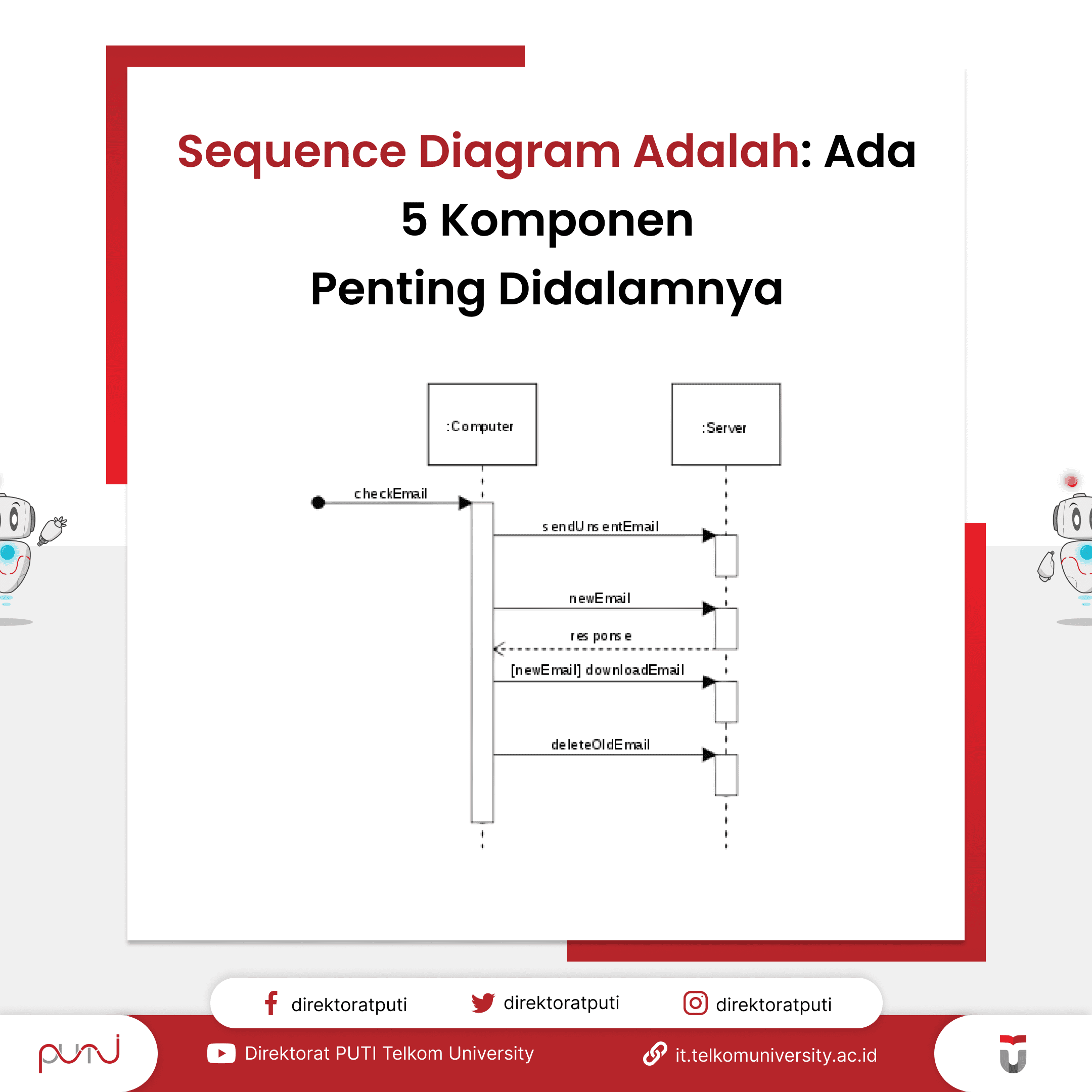 Sequence Diagram Adalah: Ada 5 Komponen Penting Didalamnya

:Computer

:Server

checkEmail

sendUnsentEmail

newEmail

response

[newEmail] downloadEmail

deleteOldEmail

direktoratputi

direktoratputi

direktoratputi

puti

Direktorat PUTI Telkom University

it.telkomuniversity.ac.id